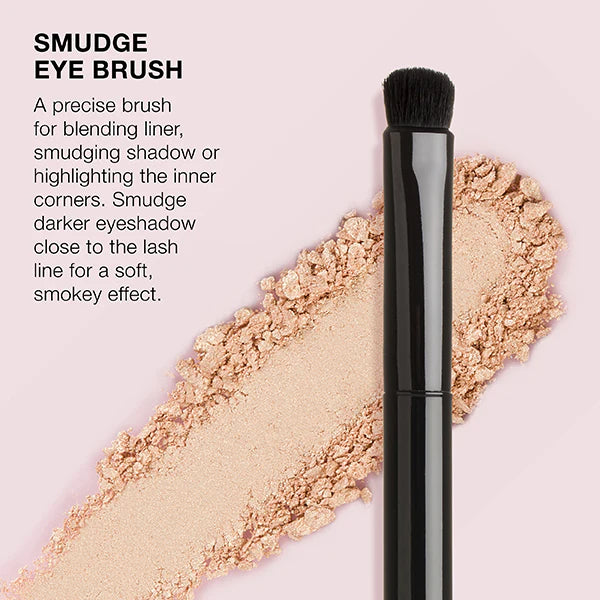 SMUDGE
EYE BRUSH

A precise brush for blending liner, smudging shadow or highlighting the inner corners. Smudge darker eyeshadow close to the lash line for a soft, smokey effect.