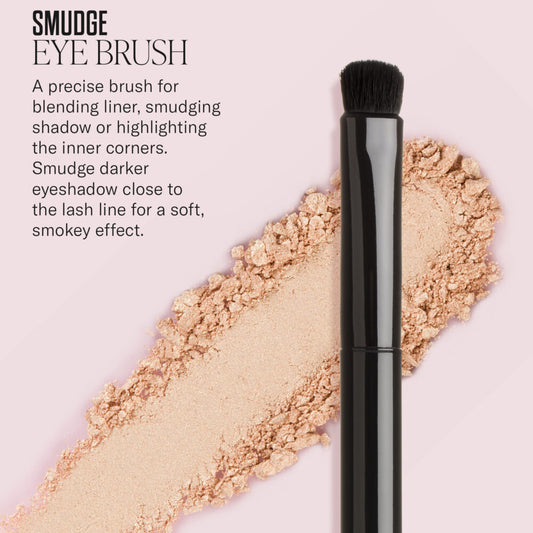 SMUDGE
EYE BRUSH

A precise brush for blending liner, smudging shadow or highlighting the inner corners. Smudge darker eyeshadow close to the lash line for a soft, smokey effect.