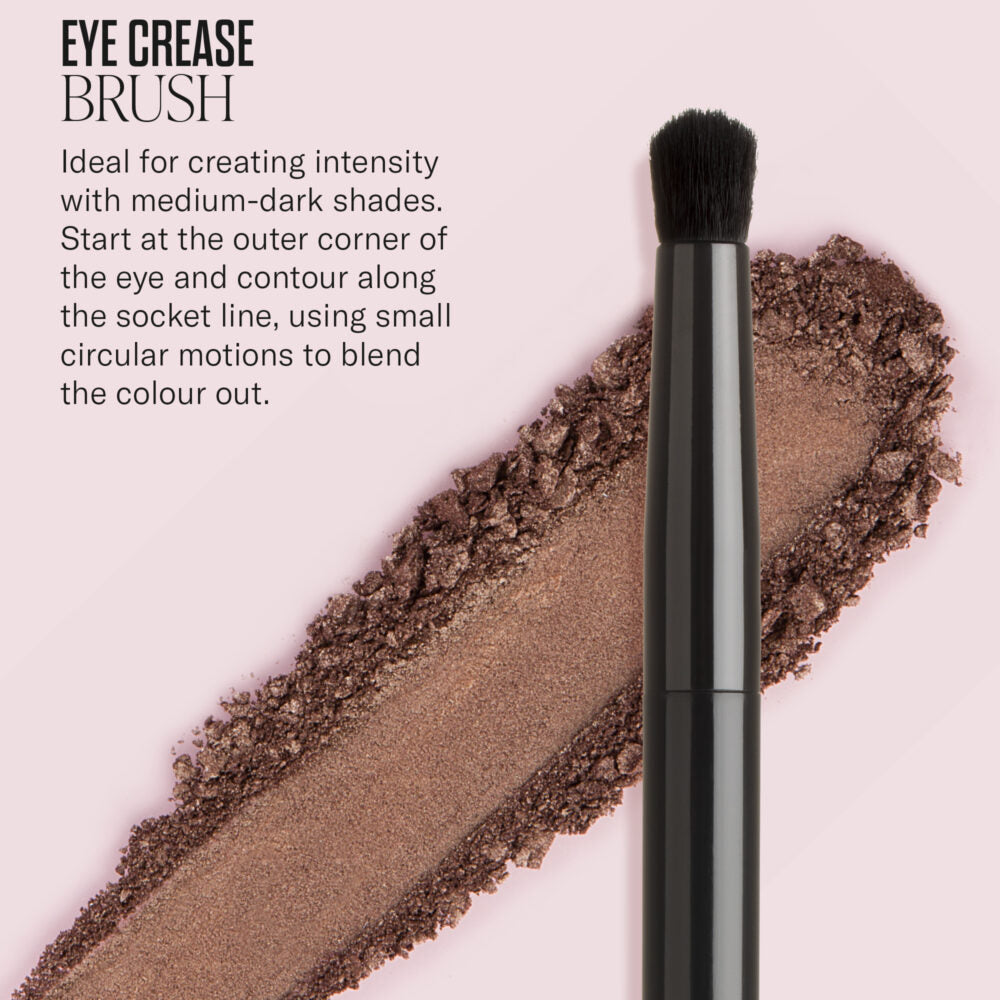 EYE CREASE
BRUSH

Ideal for creating intensity with medium-dark shades. Start at the outer corner of the eye and contour along the socket line, using small circular motions to blend the colour out.