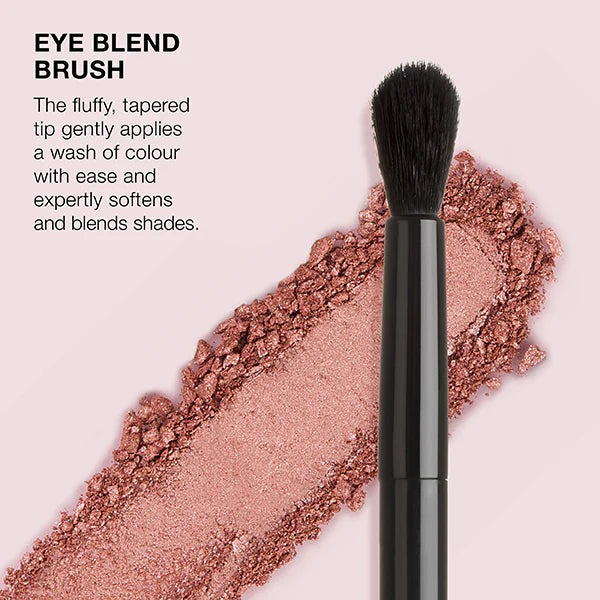 EYE BLEND BRUSH

The fluffy, tapered tip gently applies a wash of colour with ease and expertly softens and blends shades.