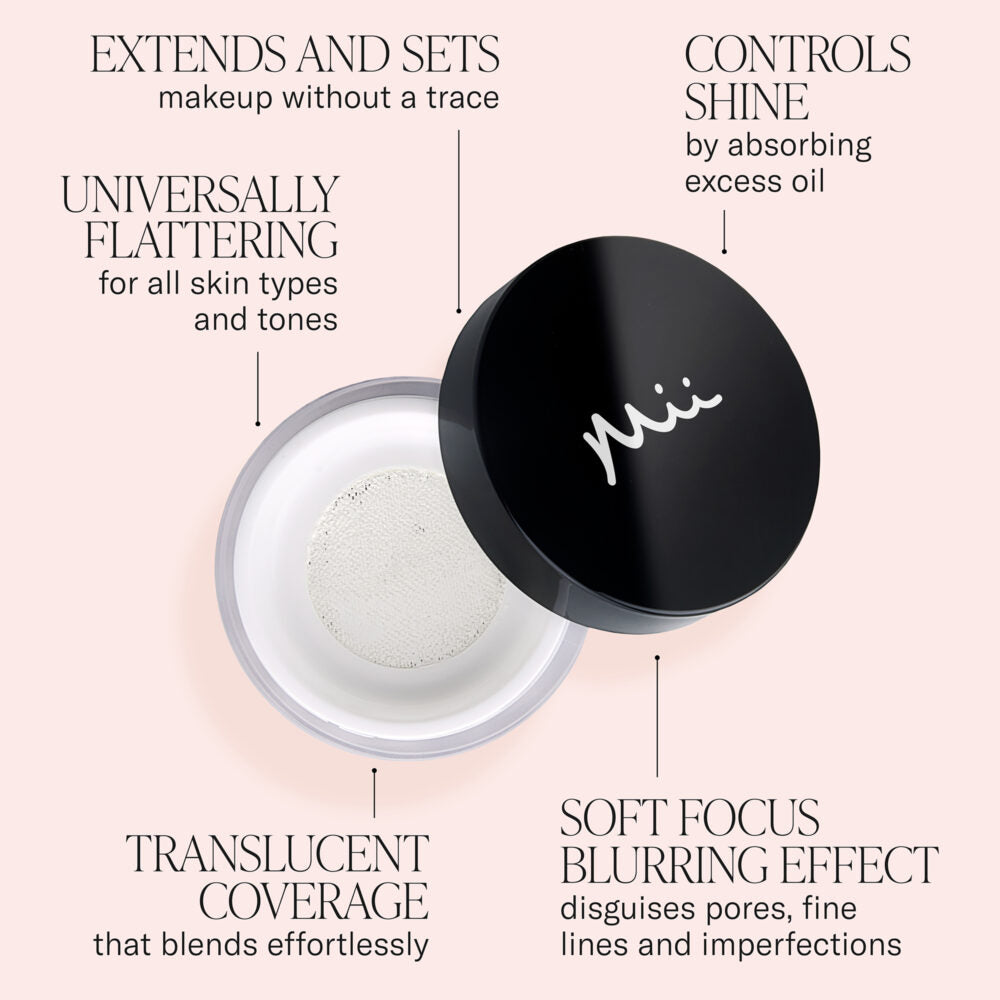 EXTENDS AND SETS
makeup without a trace

CONTROLS SHINE
by absorbing excess oil

UNIVERSALLY FLATTERING
for all skin types and tones

Mii

TRANSLUCENT COVERAGE
that blends effortlessly

SOFT FOCUS BLURRING EFFECT
disguises pores, fine lines and imperfections