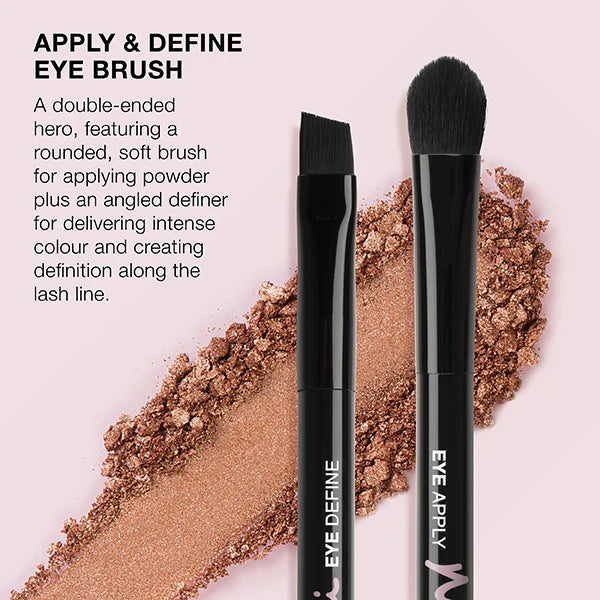 APPLY & DEFINE EYE BRUSH

A double-ended hero, featuring a rounded, soft brush for applying powder plus an angled definer for delivering intense colour and creating definition along the lash line.

EYE DEFINE

EYE APPLY